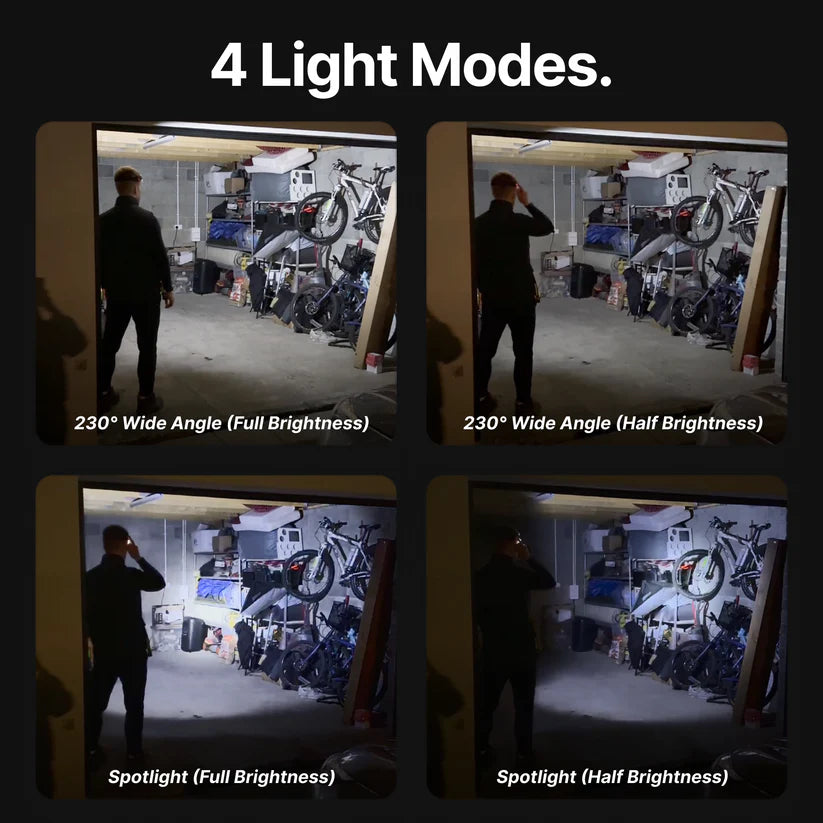 4 Light Modes.

230° Wide Angle (Full Brightness)

230° Wide Angle (Half Brightness)

Spotlight (Full Brightness)

Spotlight (Half Brightness)